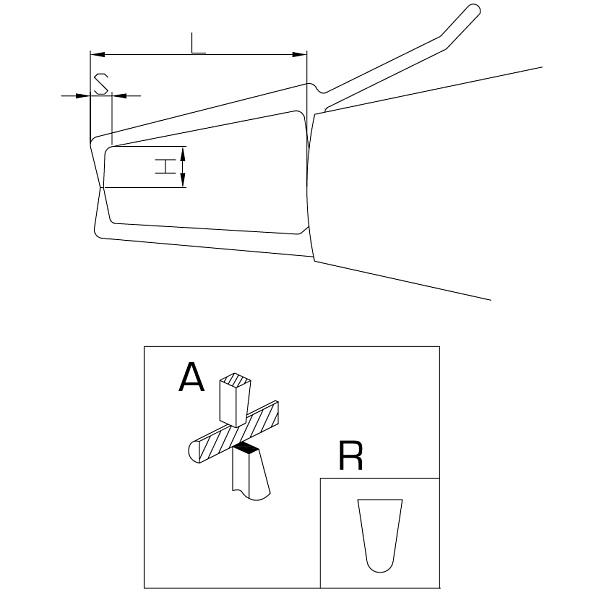 L
S
H
A
R